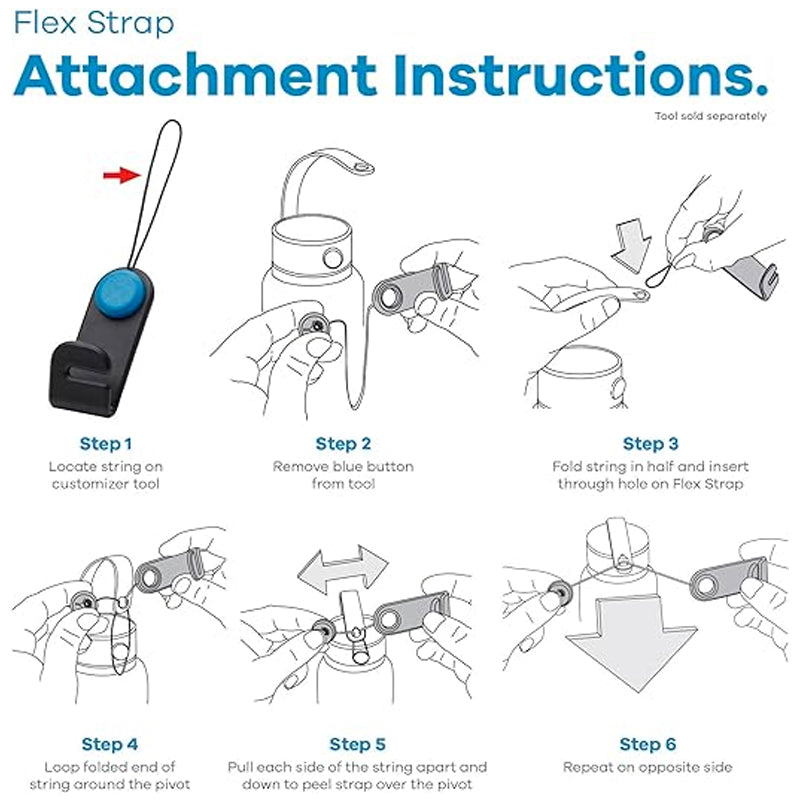 Flex Strap
Attachment Instructions.
Tool sold separately

Step 1
Locate string on customizer tool

Step 2
Remove blue button from tool

Step 3
Fold string in half and insert through hole on Flex Strap

Step 4
Loop folded end of string around the pivot

Step 5
Pull each side of the string apart and down to peel strap over the pivot

Step 6
Repeat on opposite side