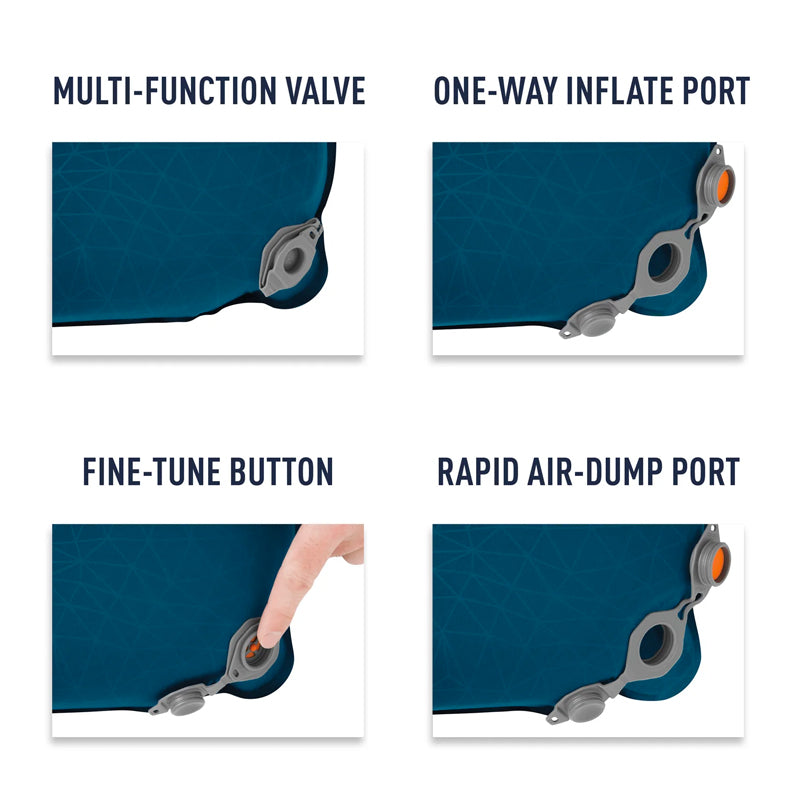 MULTI-FUNCTION VALVE

ONE-WAY INFLATE PORT

FINE-TUNE BUTTON

RAPID AIR-DUMP PORT